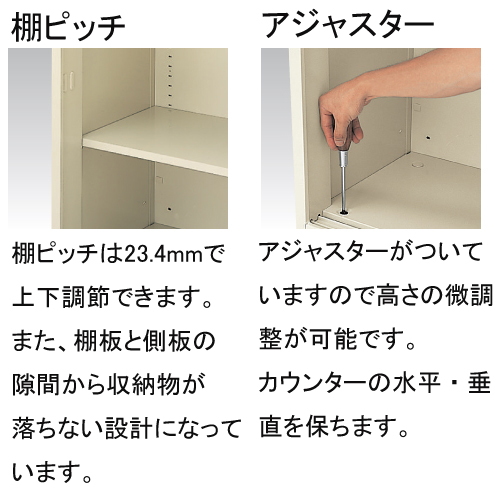 棚ピッチ

棚ピッチは23.4mmで上下調節できます。また、棚板と側板の隙間から収納物が落ちない設計になっています。

アジャスター

アジャスターがついていますので高さの微調整が可能です。カウンターの水平・垂直を保ちます。